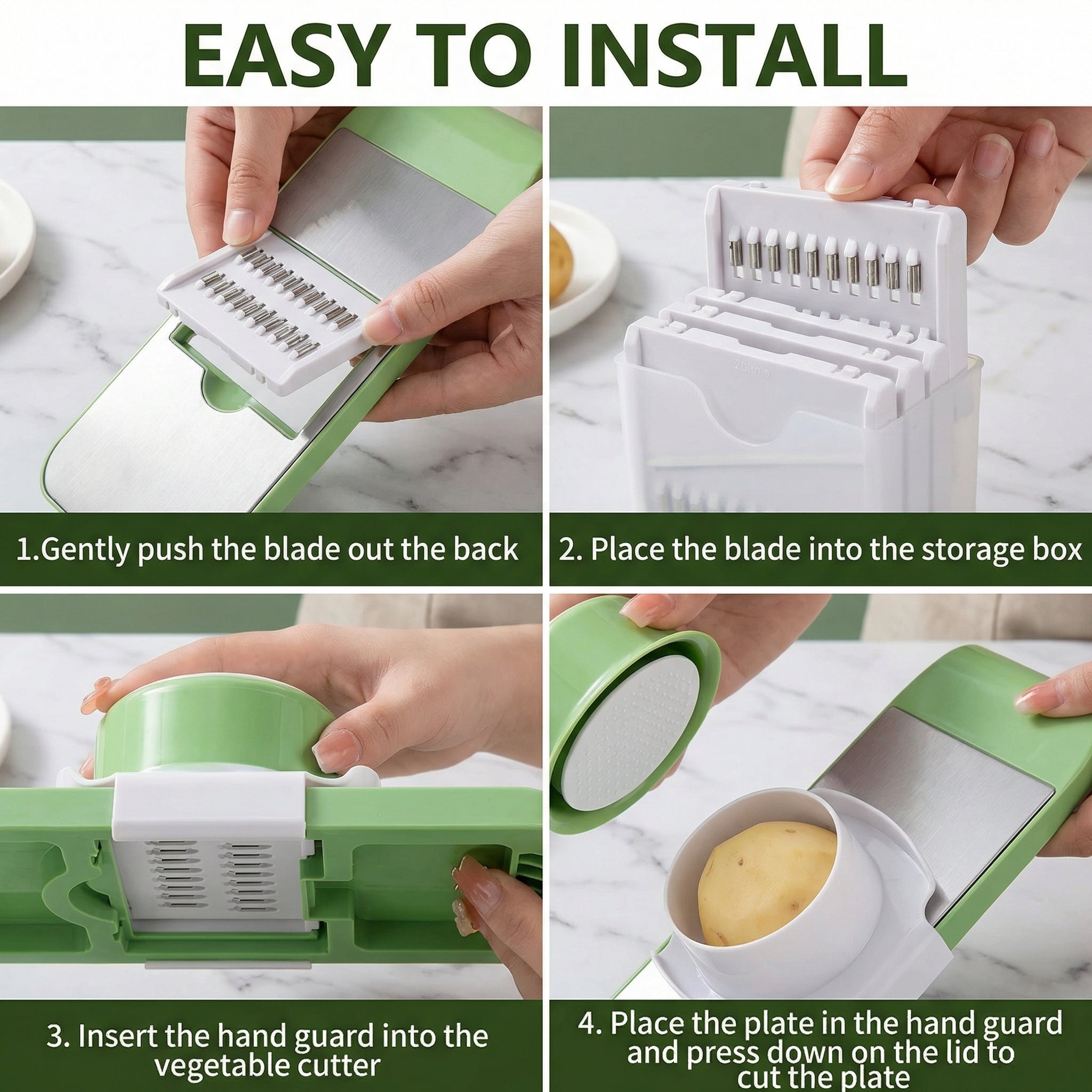 EASY TO INSTALL

1.Gently push the blade out the back

2. Place the blade into the storage box

3. Insert the hand guard into the vegetable cutter

4. Place the plate in the hand guard and press down on the lid to cut the plate